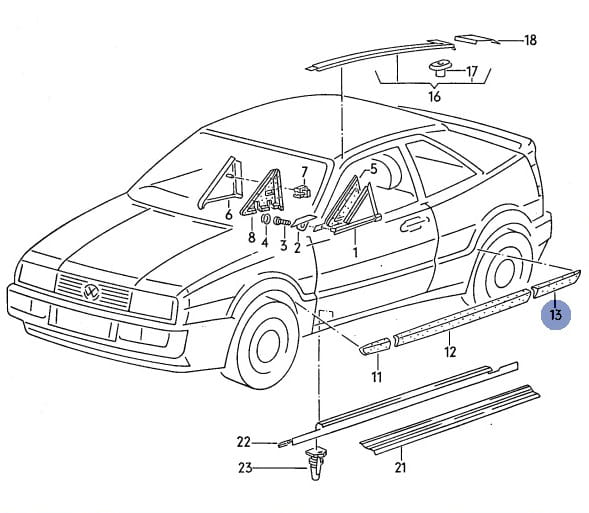 18
17
16
7
5
6
8
4
3
2
1
13
12
11
22
23
21