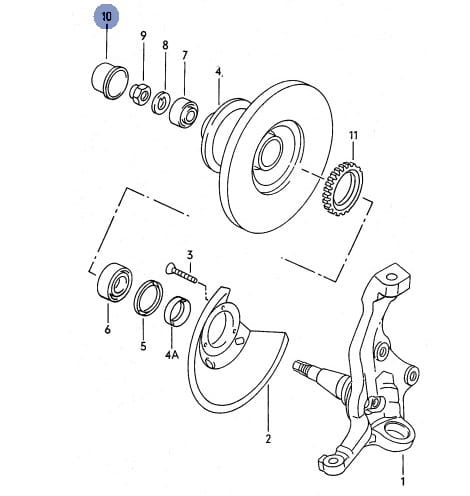 10
9
8
7
4
11
3
6
5
4A
2
1