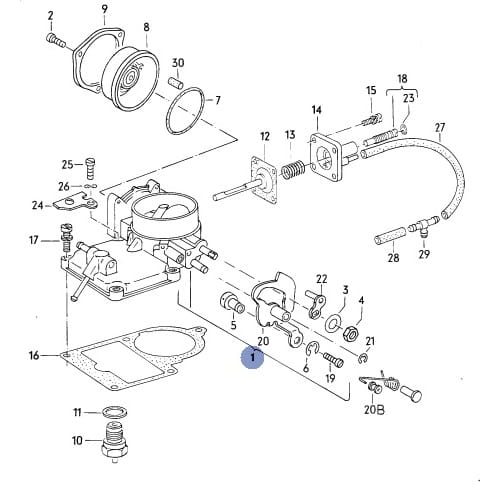 2
9
8
30
7
18
15
23
14
27
12
13
25
26
24
17
28
29
22
3
4
5
20
21
1
6
19
16
20B
11
10