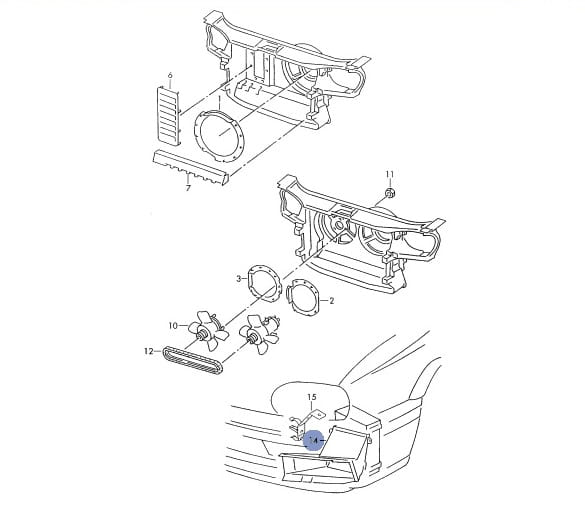 6
1
7
11
3
2
10
12
15
14