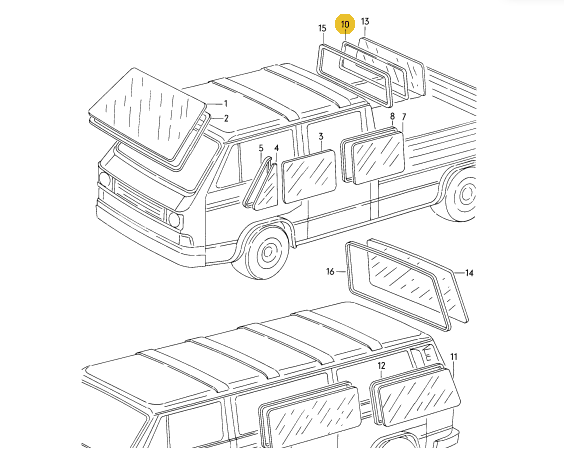 15
10
13
1
2
8
7
5
4
3
16
14
12
11