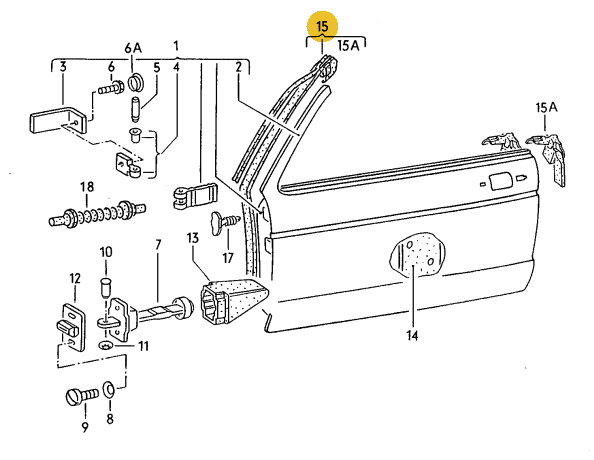 15
15A
6A
1
3
6
5
4
2
15A
18
13
17
10
7
12
11
14
9
8