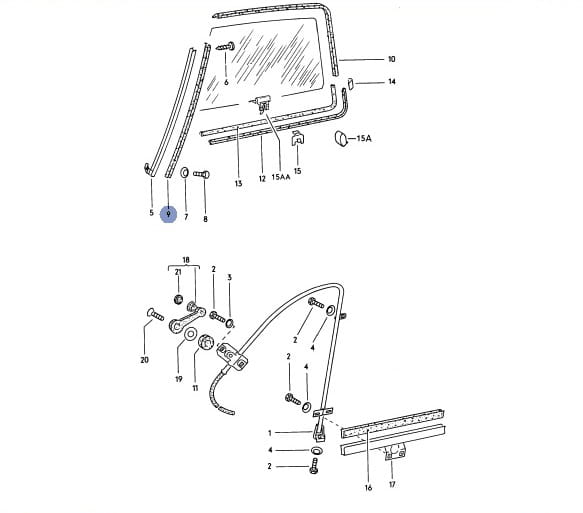 10
6
14
15A
13
12
15AA
15
5
9
7
8
18
21
2
3
20
19
11
2
4
2
4
1
4
2
16
17