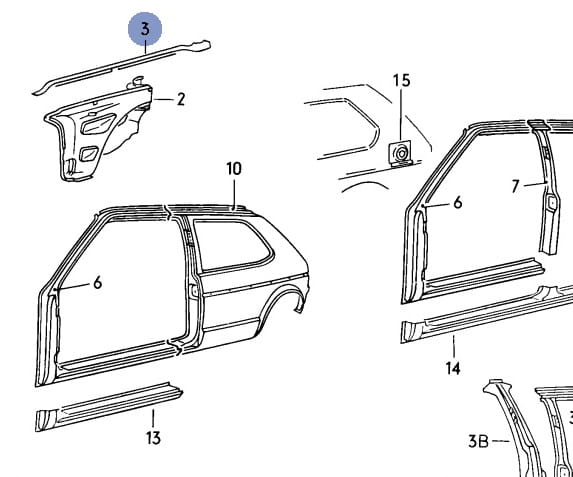 3
2
15
10
7
6
6
14
13
3B
3