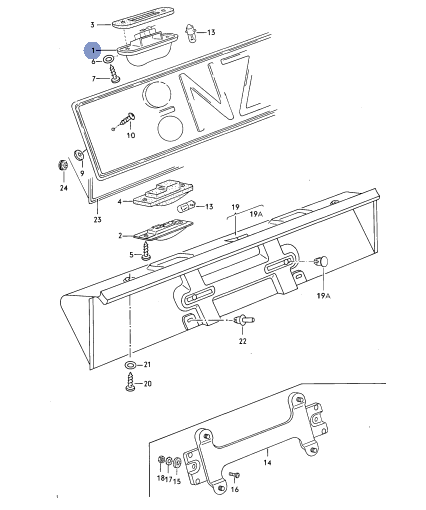 3
13
1
6
7
NZ
10
9
24
4
13
19
19A
23
2
5
19A
22
21
20
14
18
17
15
16