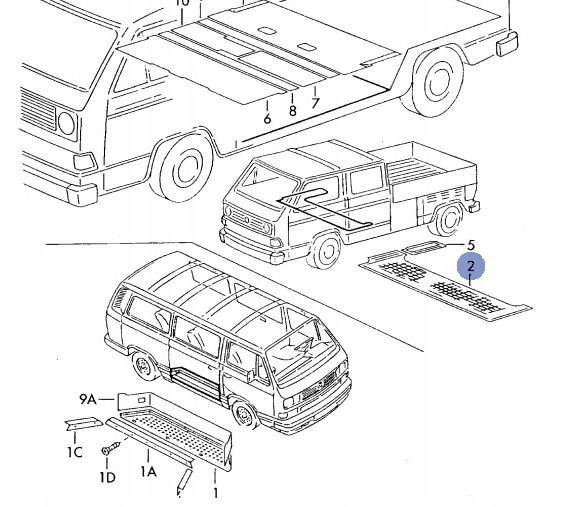 10
6
8
7
5
2
9A
1C
1D
1A
1