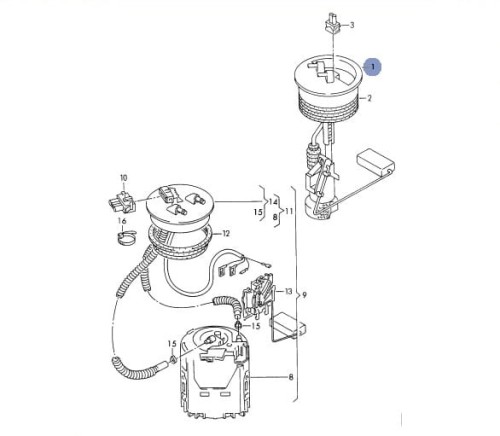 3
1
2
10
14
15
8
11
16
12
13
9
15
15
8