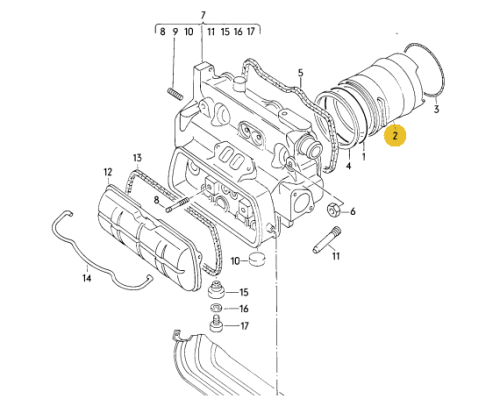 7
8 9 10 11 15 16 17
5
3
2
4
1
13
12
8
6
11
10
14
15
16
17