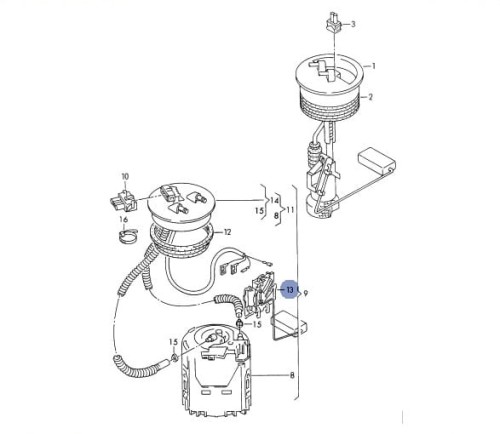 3
1
2
10
14
15
8
11
16
12
13
9
15
15
8