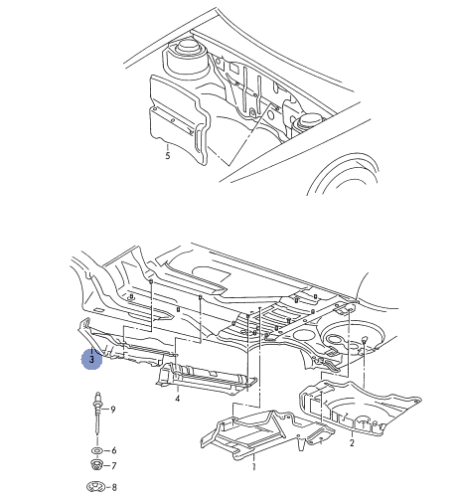 5

3

4

9

6

7

8

1

2