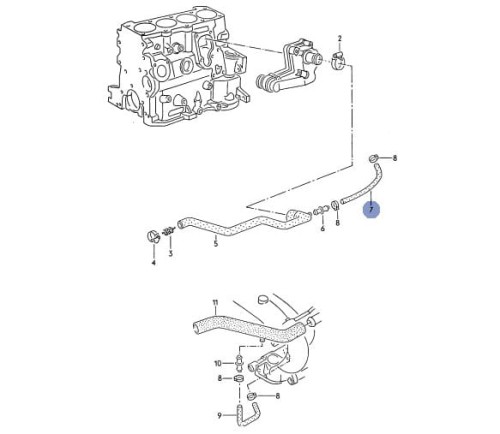 2
8
7
6
8
5
3
4
11
10
8
8
9